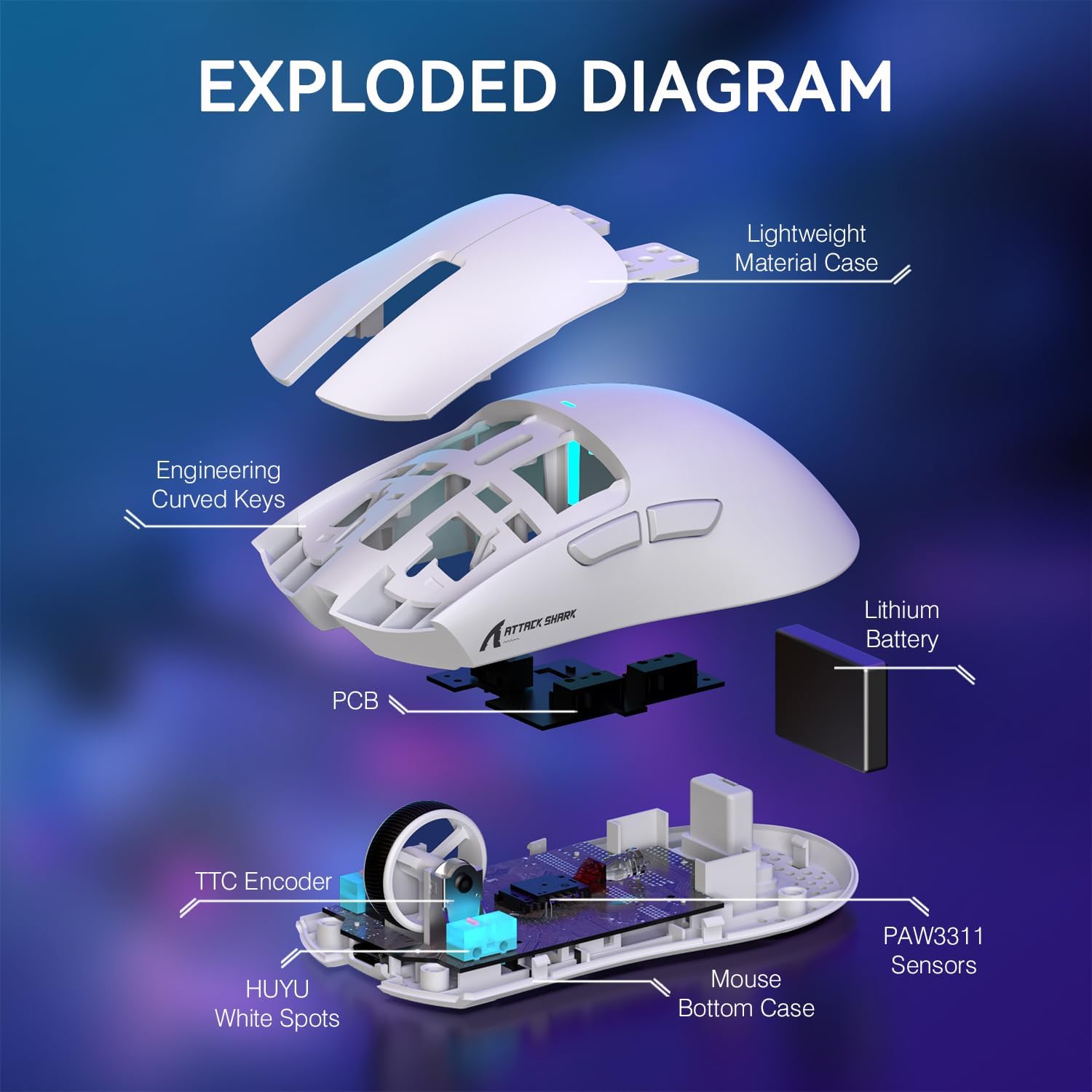 EXPLODED DIAGRAM

Lightweight Material Case

Engineering Curved Keys

ATTACK SHARK

Lithium Battery

PCB

TTC Encoder

PAW3311 Sensors

HUYU White Spots

Mouse Bottom Case