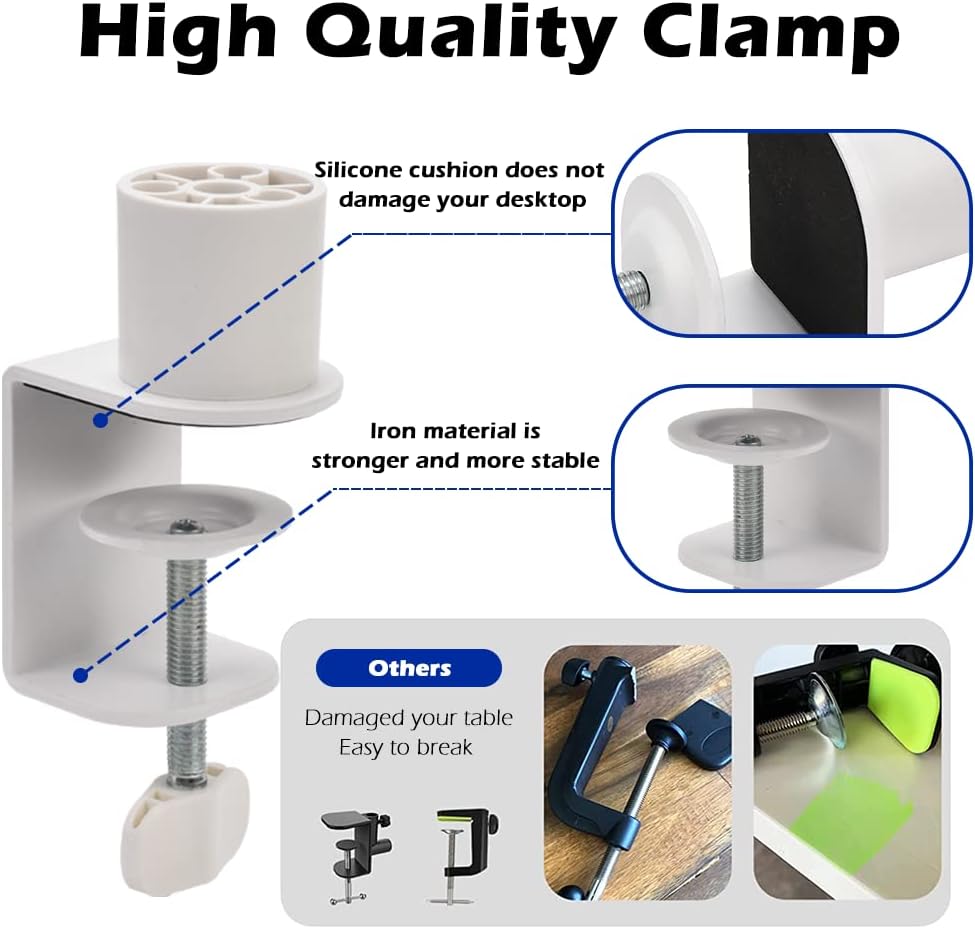 High Quality Clamp

Silicone cushion does not damage your desktop

Iron material is stronger and more stable

Others

Damaged your table
Easy to break