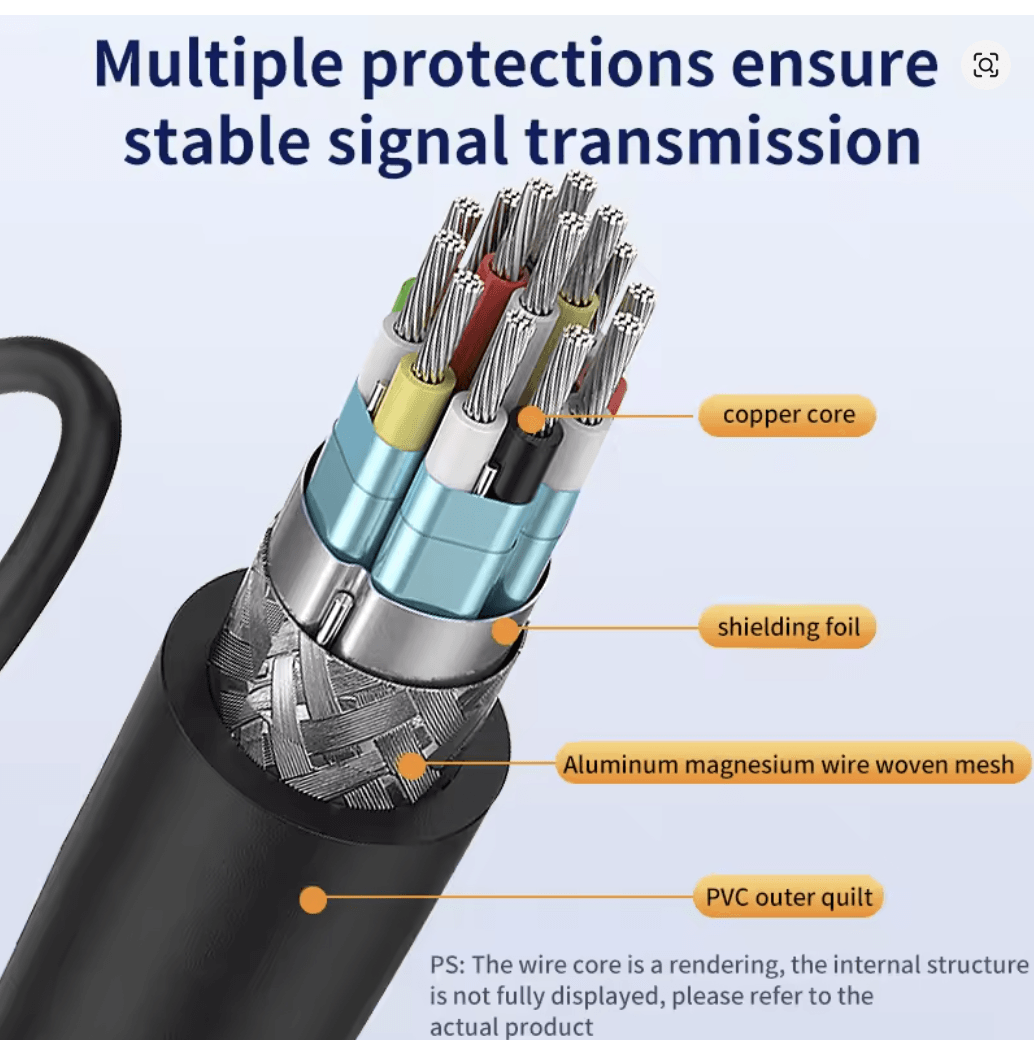 Multiple protections ensure stable signal transmission

copper core

shielding foil

Aluminum magnesium wire woven mesh

PVC outer quilt

PS: The wire core is a rendering, the internal structure is not fully displayed, please refer to the actual product